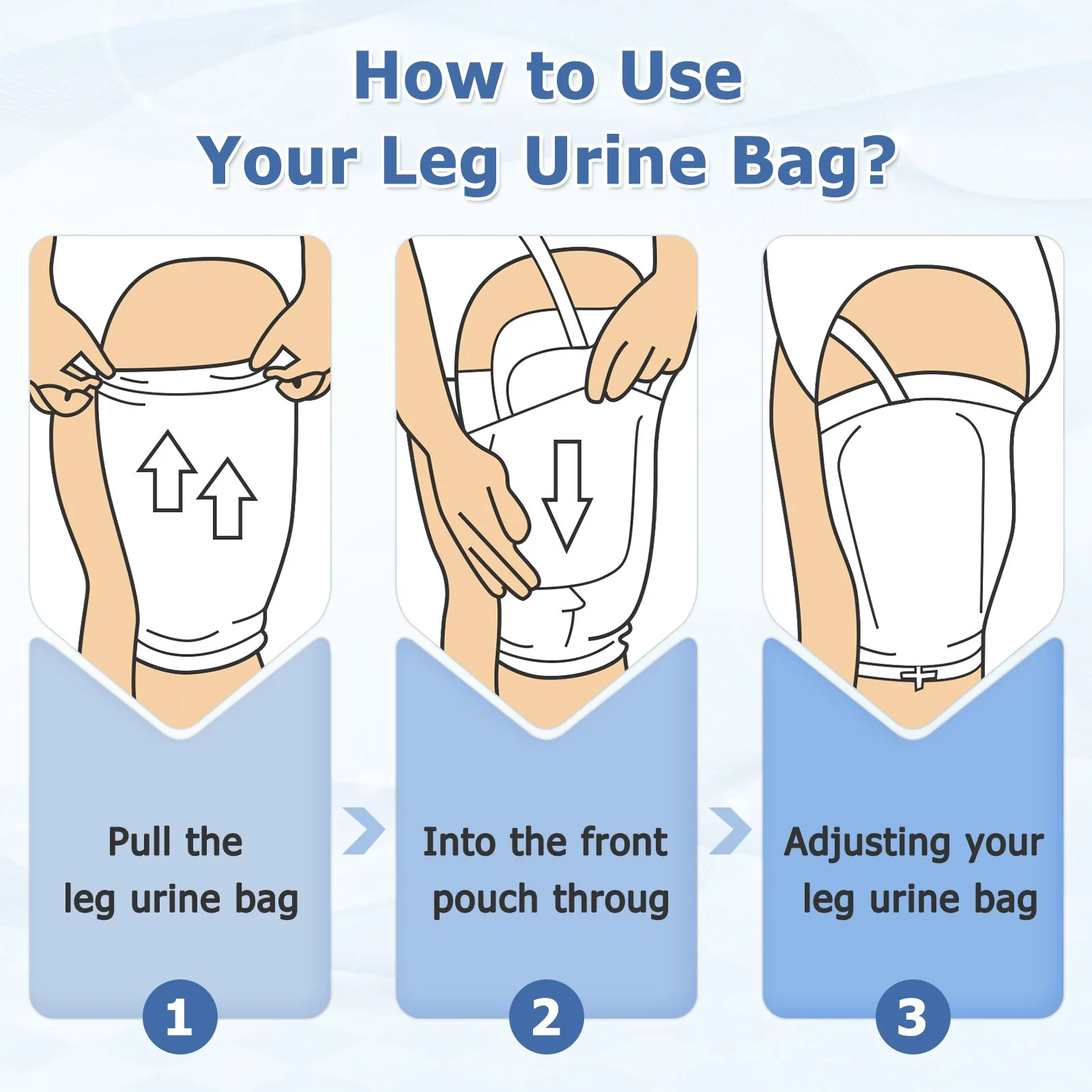 How to Use
Your Leg Urine Bag?

Pull the
leg urine bag

1

Into the front
pouch throug

2

Adjusting your
leg urine bag

3